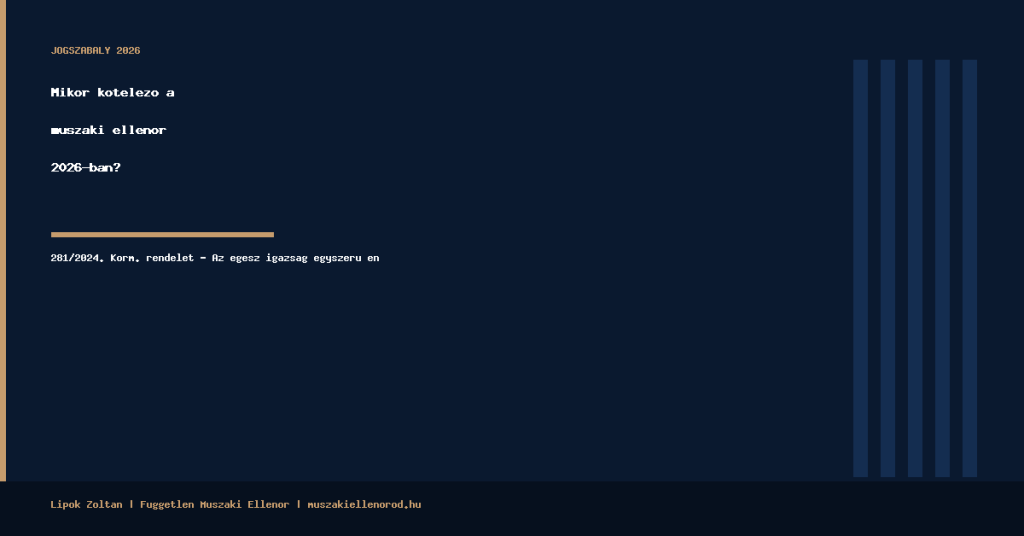 JOGSZABALY 2026

Mikor kotelezo a

muszaki ellenor

2026-ban?

281/2024. Korm. rendelet - Az egesz igazsag egyszeru en

Lipok Zoltan | Fuggetlen Muszaki Ellenor | muszakiellenorod.hu